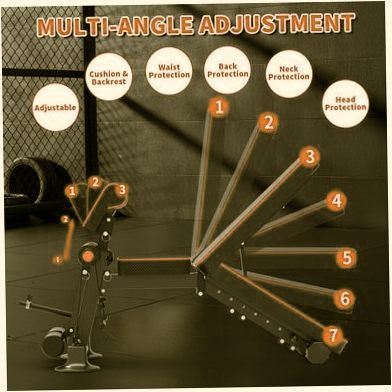 MULTI-ANGLE ADJUSTMENT

Adjustable

Cushion & Backrest

Waist Protection

Back Protection

Neck Protection

Head Protection

1
2
3
4
5
6
7

1
2
3

2
1